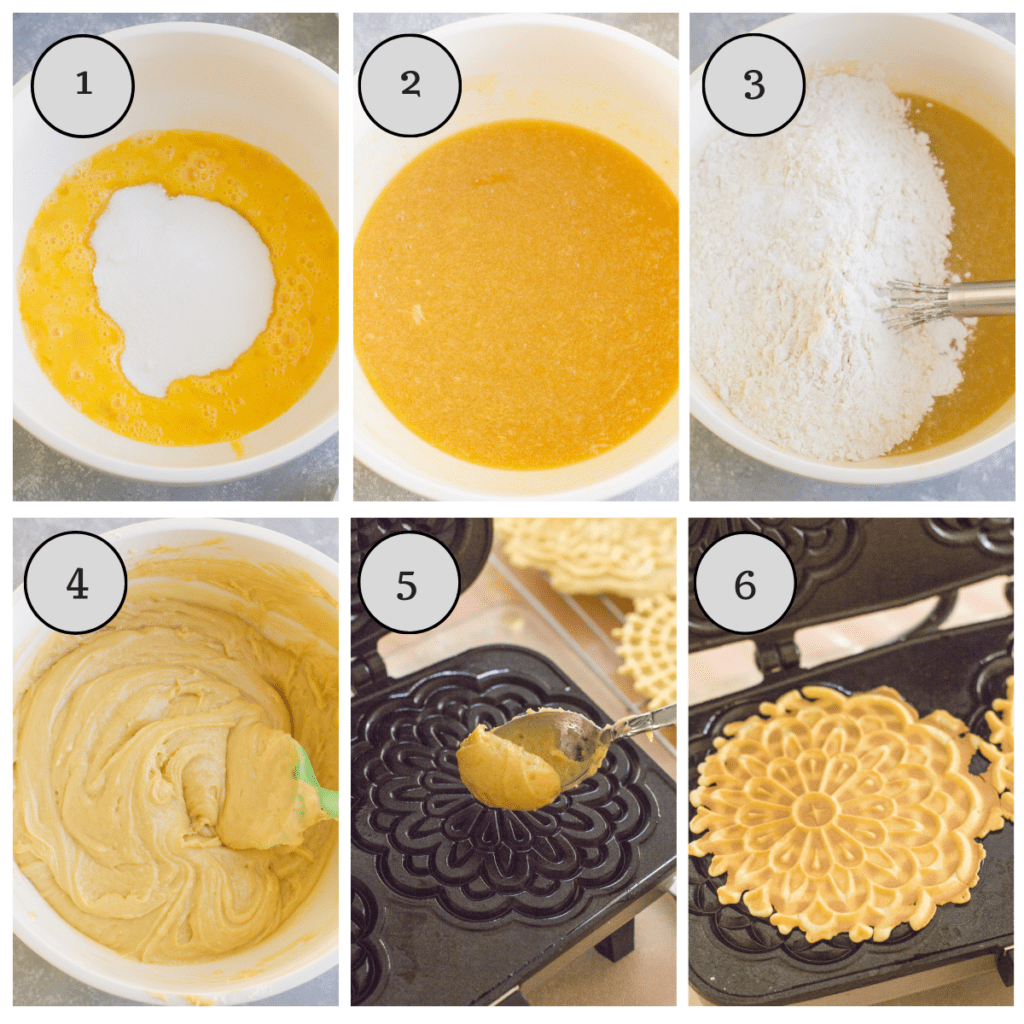 1

2

3

4

5

6