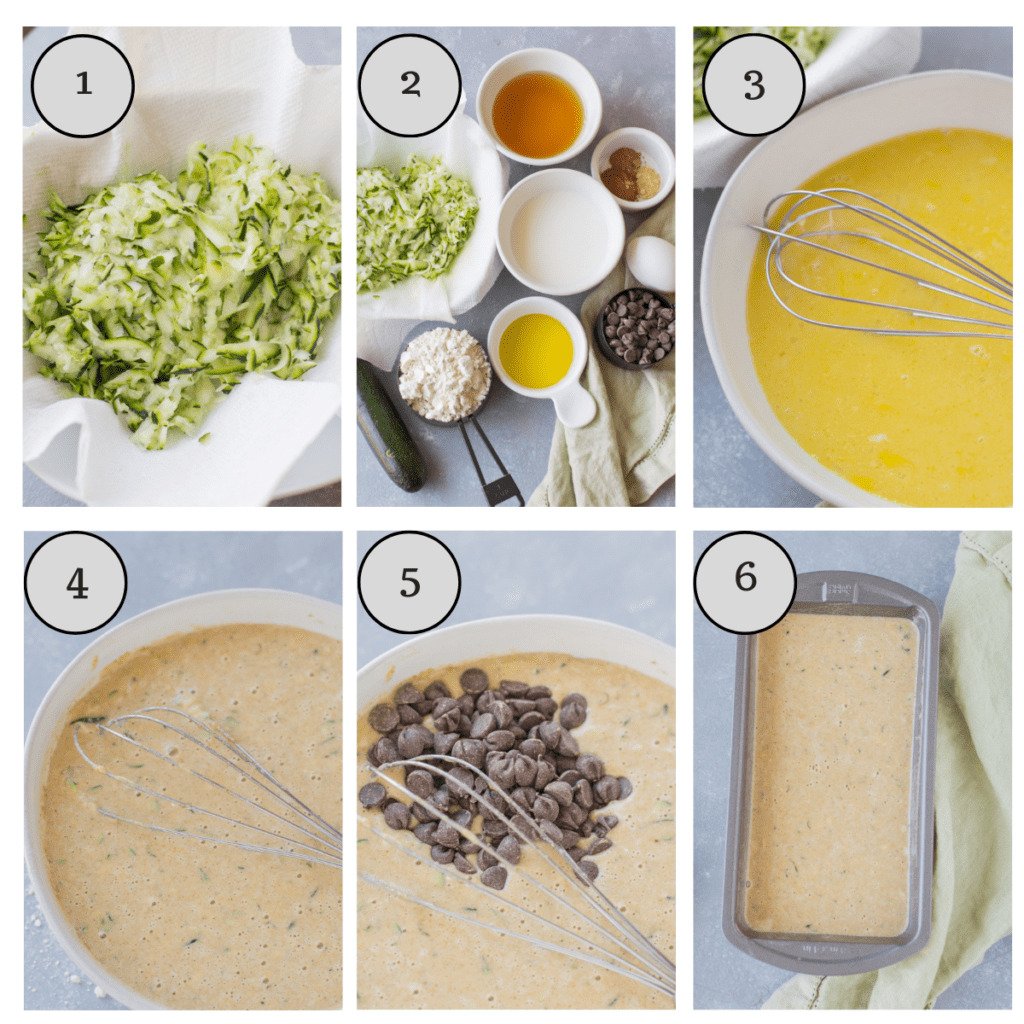 1

2

3

4

5

6