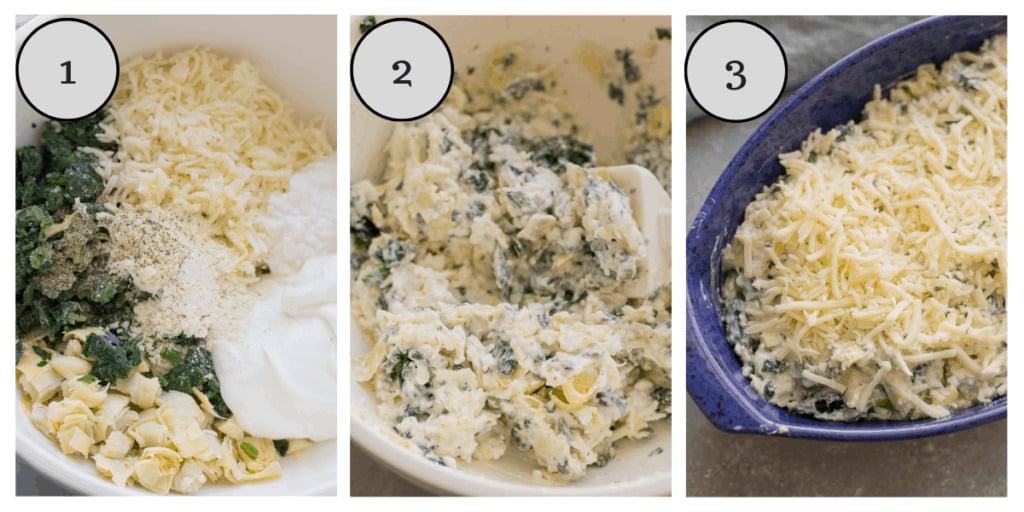 1

2

3