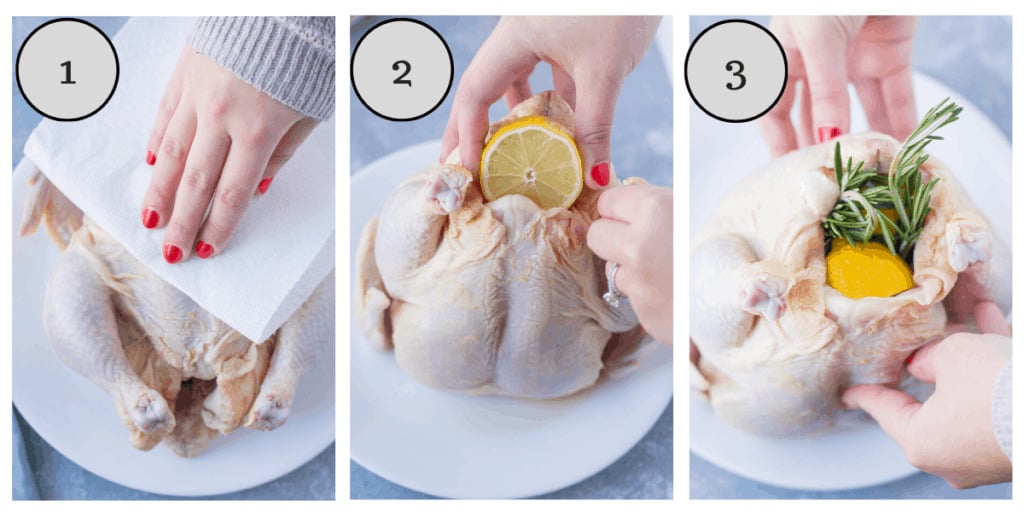 1

2

3