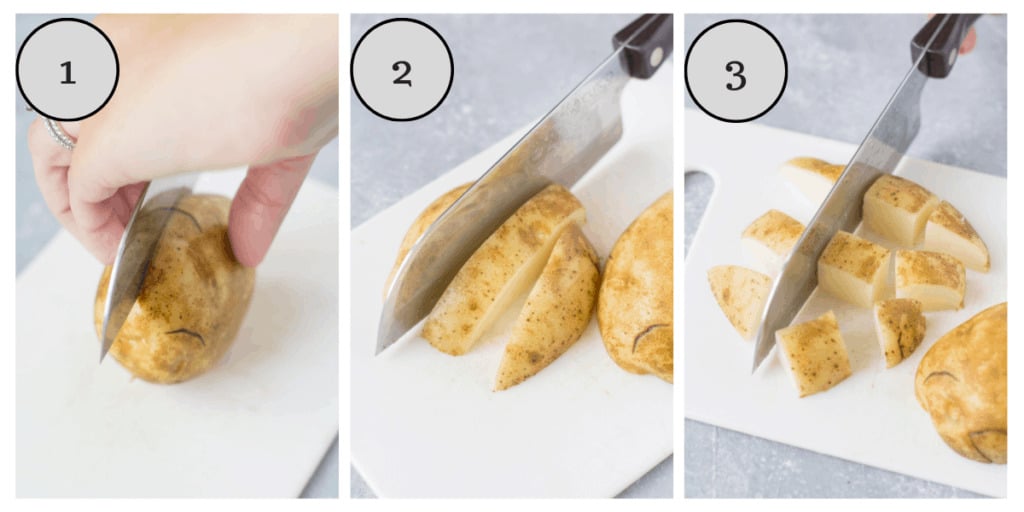 1

2

3